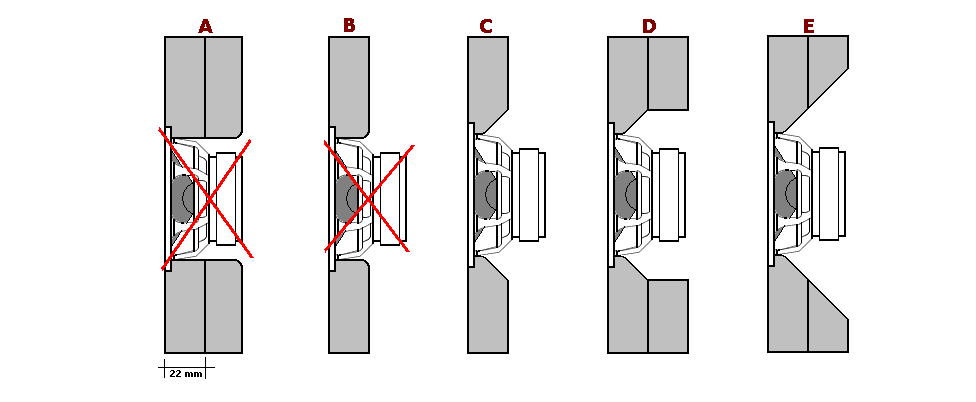 A

B

C

D

E

22 mm