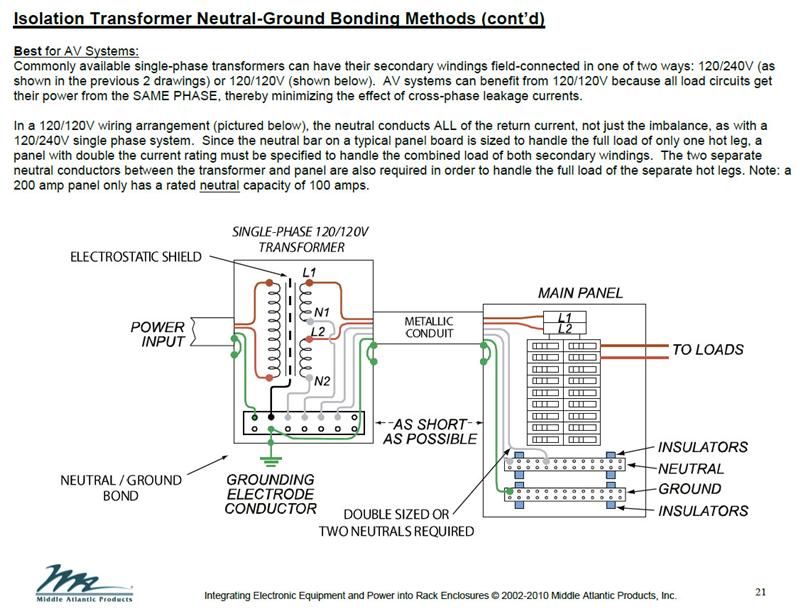 Isolation Transformer Neutral-Ground Bonding Methods (cont'd)

Best for AV Systems:
Commonly available single-phase transformers can have their secondary windings field-connected in one of two ways: 120/240V (as shown in the previous 2 drawings) or 120/120V (shown below). AV systems can benefit from 120/120V because all load circuits get their power from the SAME PHASE, thereby minimizing the effect of cross-phase leakage currents.

In a 120/120V wiring arrangement (pictured below), the neutral conducts ALL of the return current, not just the imbalance, as with a 120/240V single phase system. Since the neutral bar on a typical panel board is sized to handle the full load of only one hot leg, a panel with double the current rating must be specified to handle the combined load of both secondary windings. The two separate neutral conductors between the transformer and panel are also required in order to handle the full load of the separate hot legs. Note: a 200 amp panel only has a rated neutral capacity of 100 amps.

SINGLE-PHASE 120/120V TRANSFORMER

ELECTROSTATIC SHIELD

L1

N1

L2

N2

POWER INPUT

METALLIC CONDUIT

MAIN PANEL

L1

L2

TO LOADS

AS SHORT AS POSSIBLE

INSULATORS

NEUTRAL

GROUND

INSULATORS

NEUTRAL / GROUND BOND

GROUNDING ELECTRODE CONDUCTOR

DOUBLE SIZED OR TWO NEUTRALS REQUIRED

Middle Atlantic Products

Integrating Electronic Equipment and Power into Rack Enclosures © 2002-2010 Middle Atlantic Products, Inc.

21