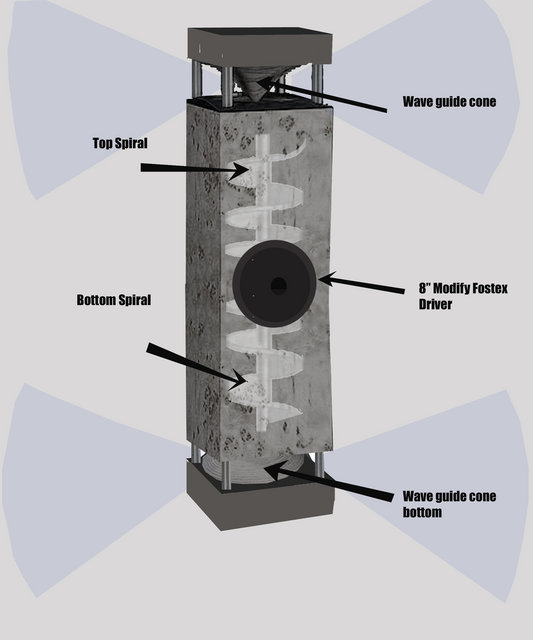 Wave guide cone

Top Spiral

Bottom Spiral

8" Modify Fostex Driver

Wave guide cone bottom